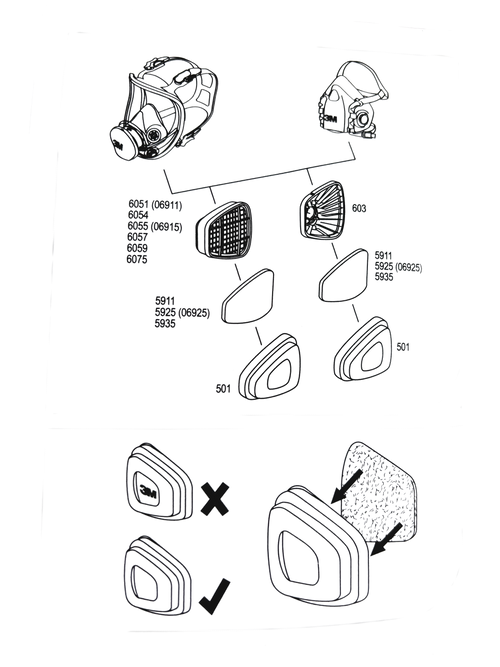 3M

3M

6051 (06911)
6054
6055 (06915)
6057
6059
6075

603

5911
5925 (06925)
5935

5911
5925 (06925)
5935

501

501

3M